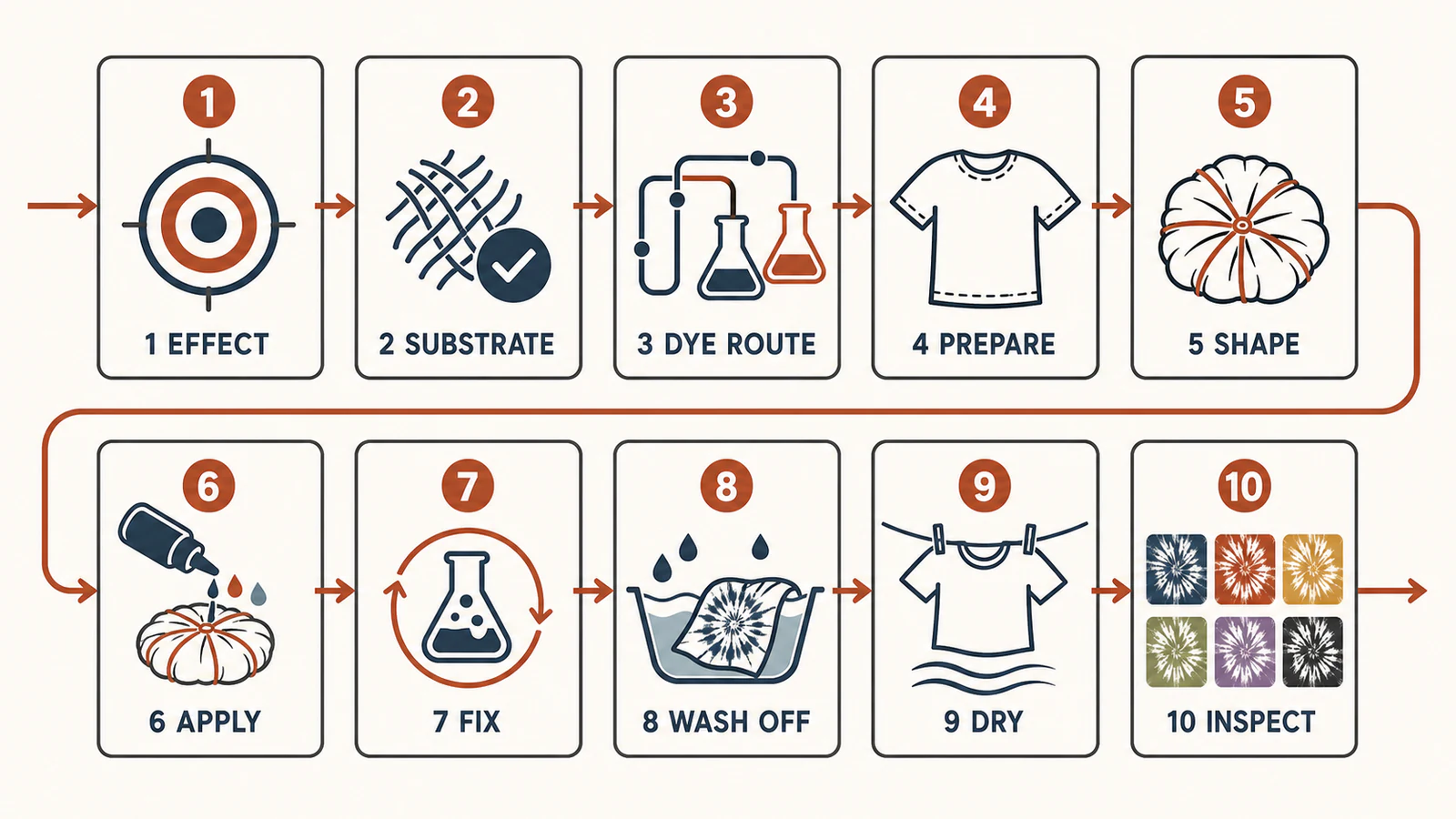 1
1 EFFECT

2
2 SUBSTRATE

3
3 DYE ROUTE

4
4 PREPARE

5
5 SHAPE

6
6 APPLY

7
7 FIX

8
8 WASH OFF

9
9 DRY

10
10 INSPECT